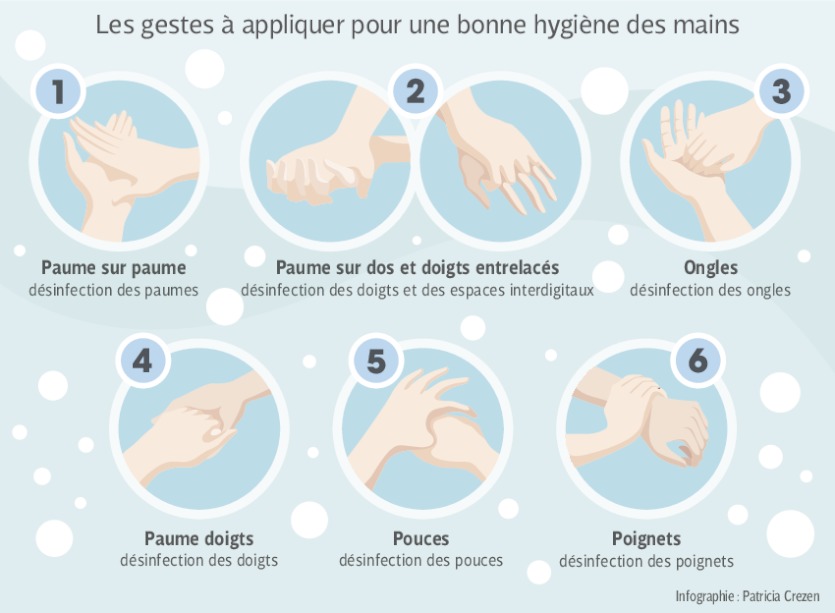 Les gestes à appliquer pour une bonne hygiène des mains

1

Paume sur paume
désinfection des paumes

2

Paume sur dos et doigts entrelacés
désinfection des doigts et des espaces interdigitaux

3

Ongles
désinfection des ongles

4

Paume doigts
désinfection des doigts

5

Pouces
désinfection des pouces

6

Poignets
désinfection des poignets

Infographie : Patricia Crezen